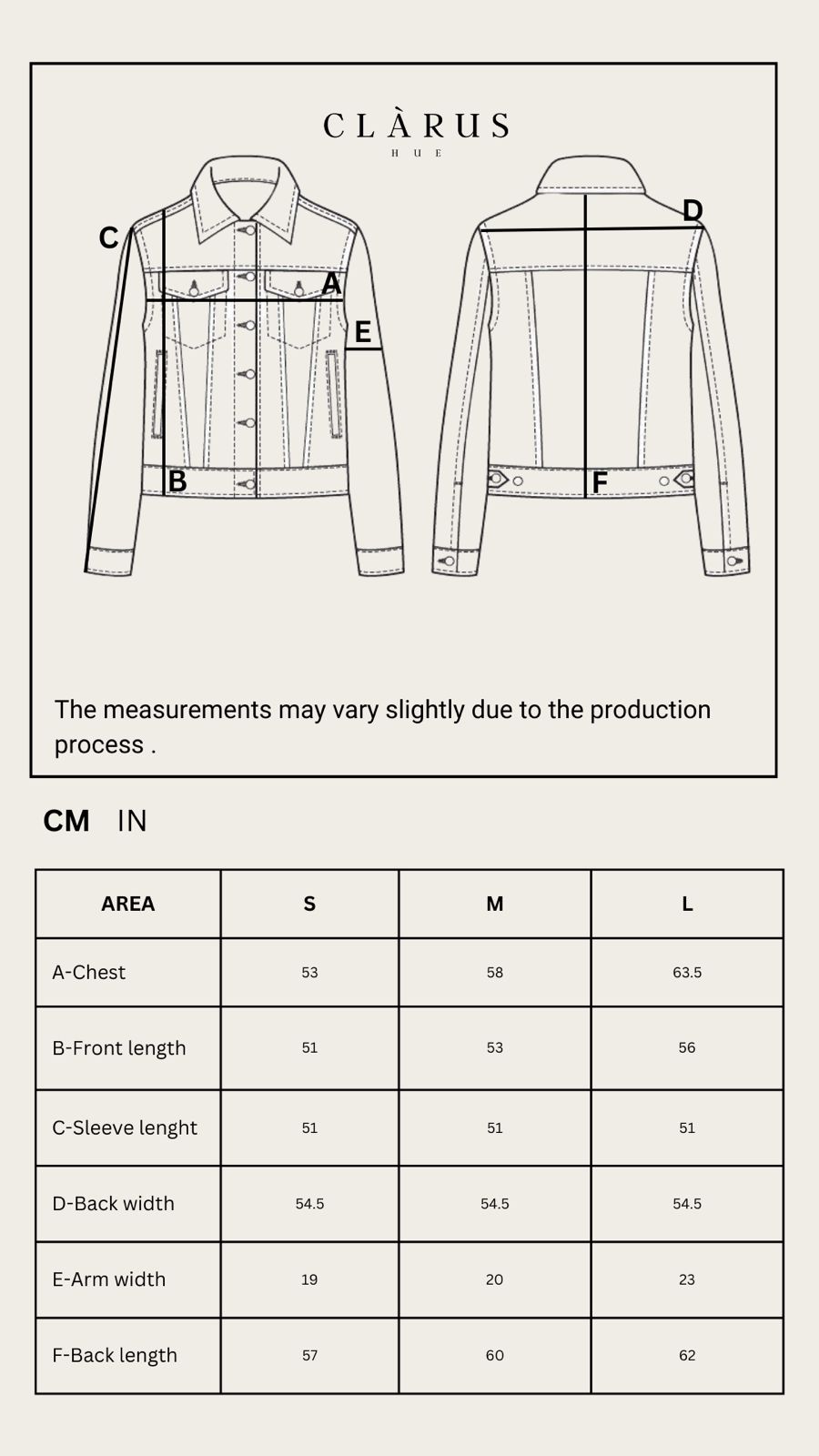 CLÀRUS
HUE

C
A
E
B
D
F

The measurements may vary slightly due to the production process .

CM IN

| AREA | S | M | L |
|---|---|---|---|
| A-Chest | 53 | 58 | 63.5 |
| B-Front length | 51 | 53 | 56 |
| C-Sleeve lenght | 51 | 51 | 51 |
| D-Back width | 54.5 | 54.5 | 54.5 |
| E-Arm width | 19 | 20 | 23 |
| F-Back length | 57 | 60 | 62 |